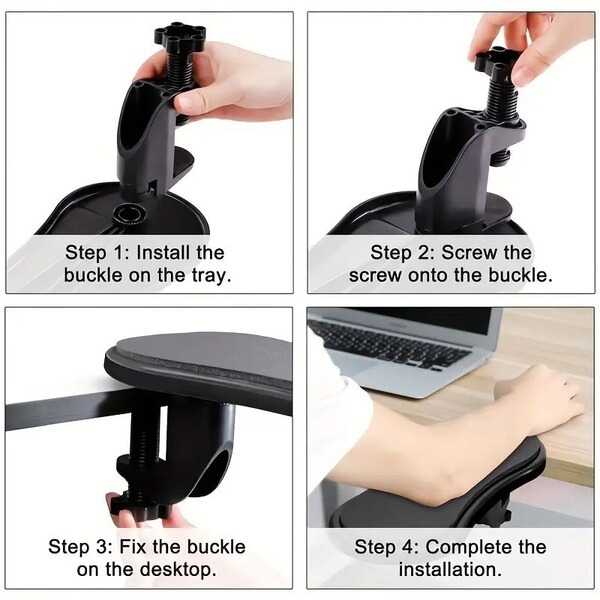 Step 1: Install the buckle on the tray.

Step 2: Screw the screw onto the buckle.

Step 3: Fix the buckle on the desktop.

Step 4: Complete the installation.